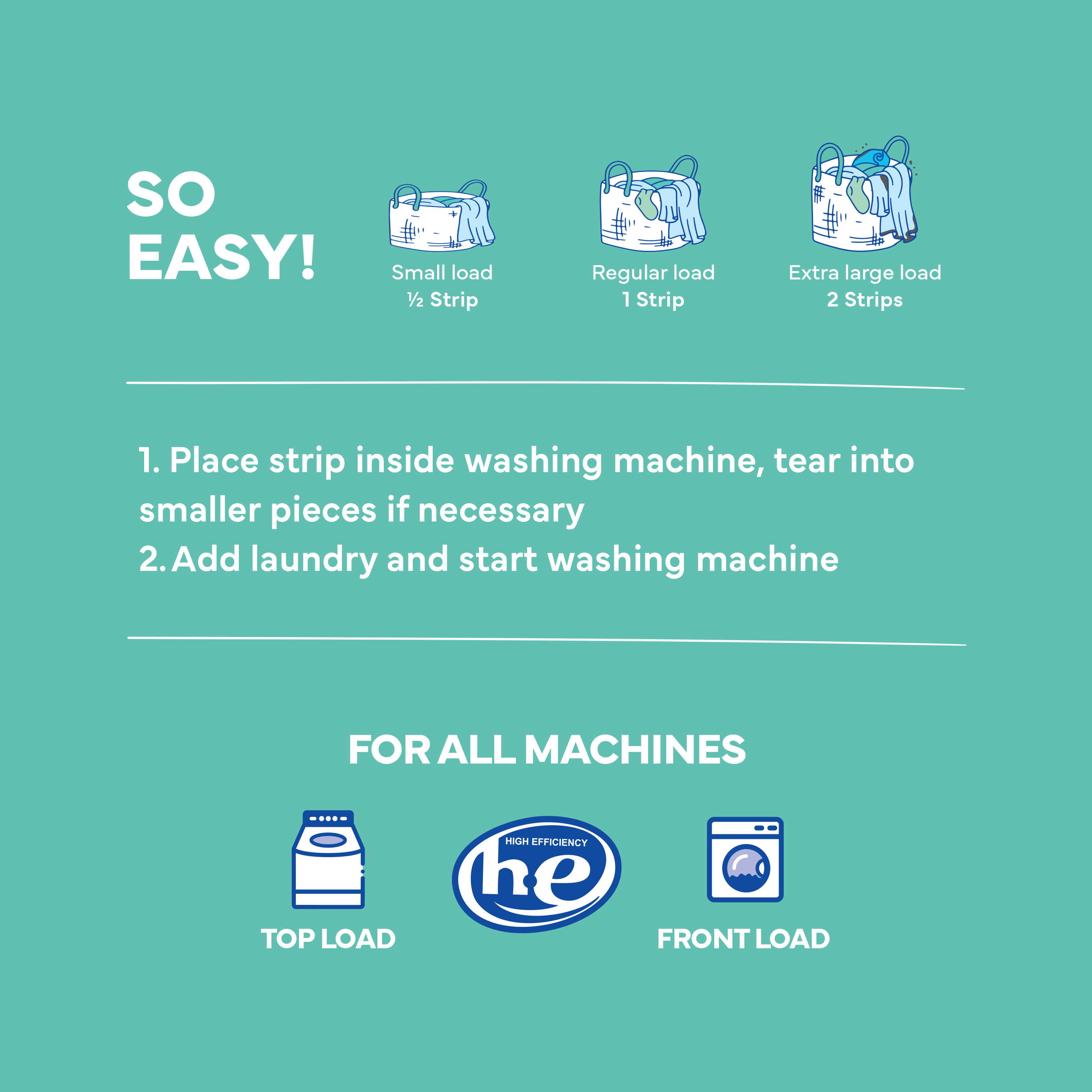 SO EASY!

Small load
½ Strip

Regular load
1 Strip

Extra large load
2 Strips

1. Place strip inside washing machine, tear into smaller pieces if necessary
2. Add laundry and start washing machine

FOR ALL MACHINES

TOP LOAD

HIGH EFFICIENCY
he

FRONT LOAD