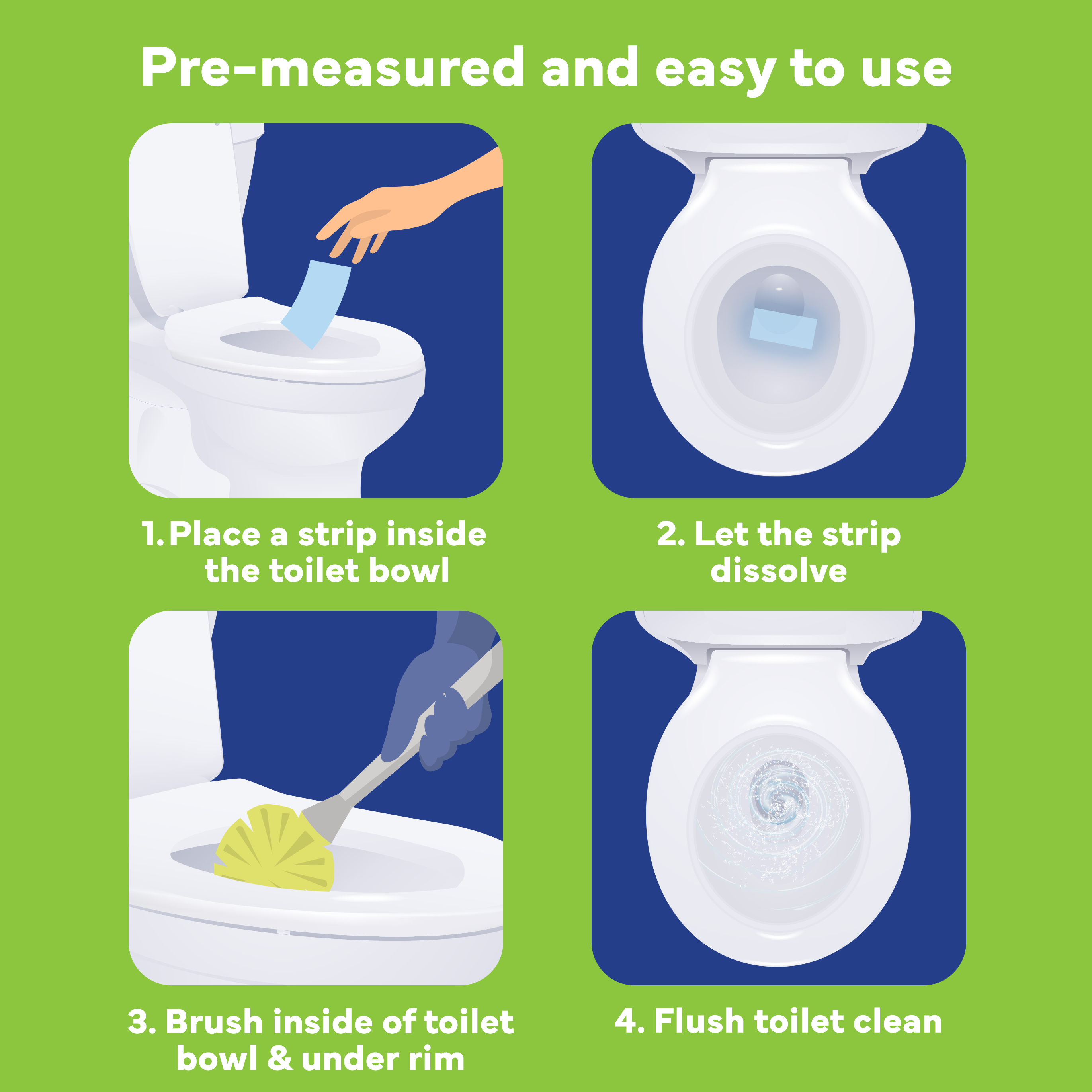 Pre-measured and easy to use

1. Place a strip inside the toilet bowl

2. Let the strip dissolve

3. Brush inside of toilet bowl & under rim

4. Flush toilet clean