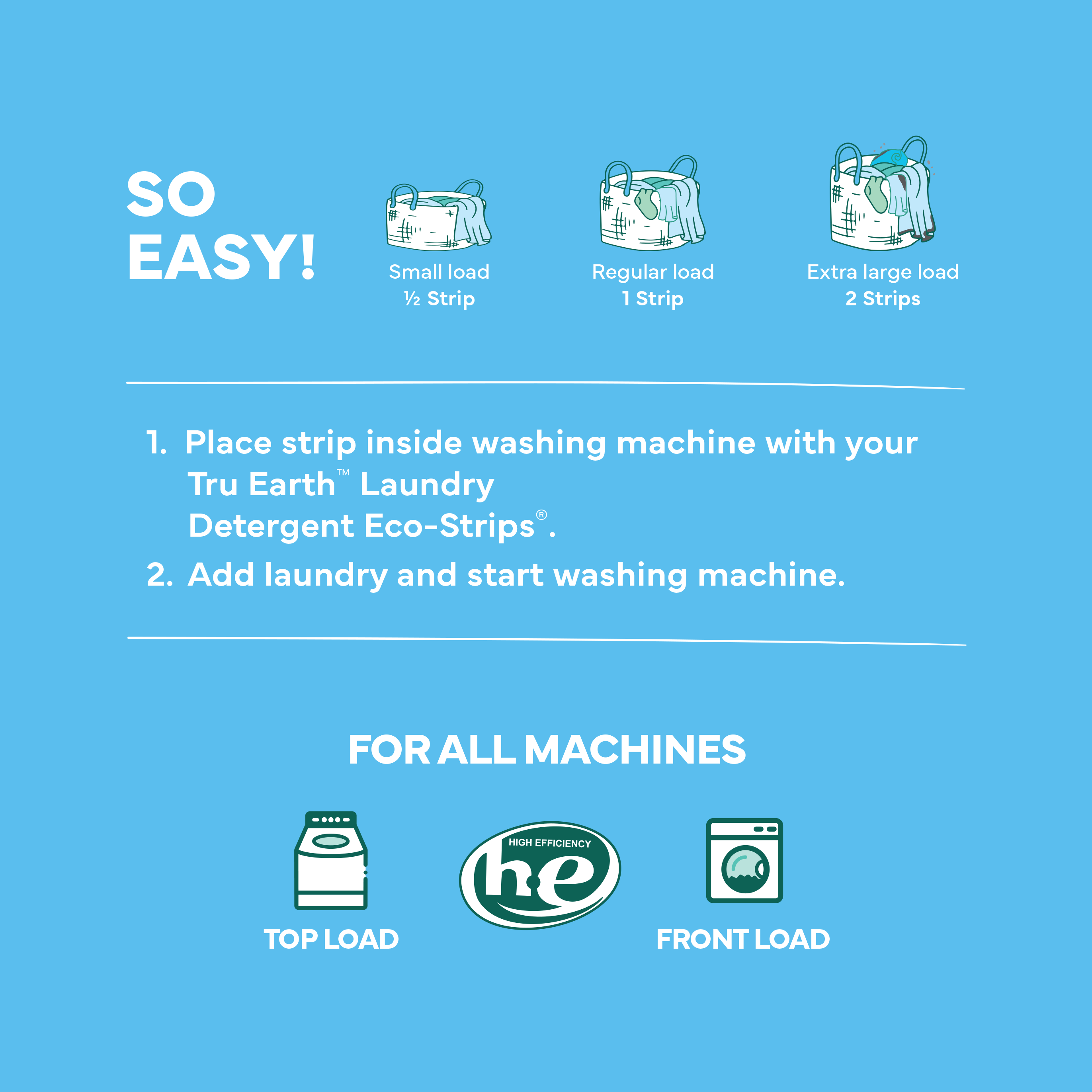 SO EASY!

Small load
½ Strip

Regular load
1 Strip

Extra large load
2 Strips

1. Place strip inside washing machine with your Tru Earth™ Laundry Detergent Eco-Strips®.
2. Add laundry and start washing machine.

FOR ALL MACHINES

TOP LOAD

HIGH EFFICIENCY
he

FRONT LOAD