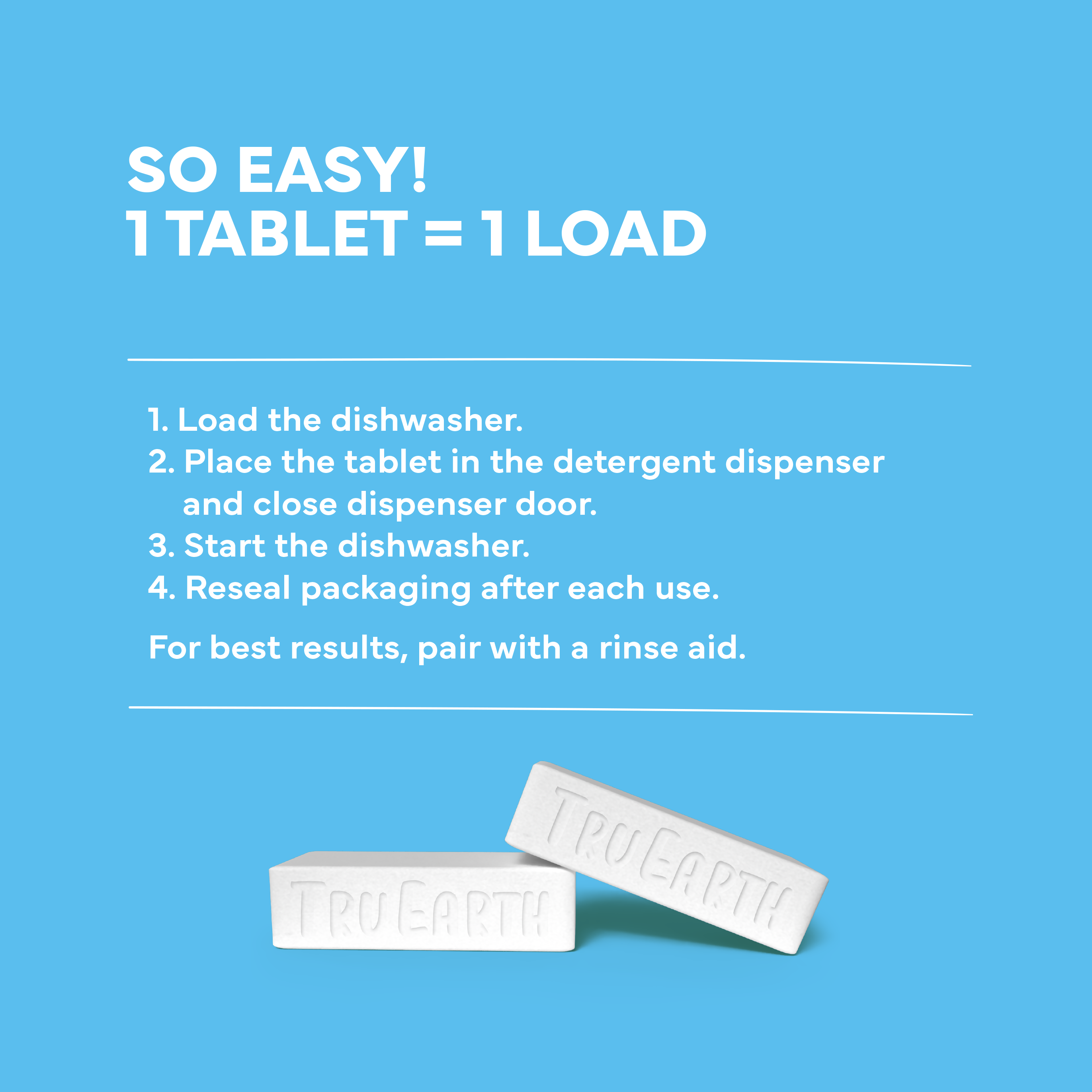 SO EASY!
1 TABLET = 1 LOAD

1. Load the dishwasher.
2. Place the tablet in the detergent dispenser and close dispenser door.
3. Start the dishwasher.
4. Reseal packaging after each use.

For best results, pair with a rinse aid.

TRU EARTH

TRU EARTH