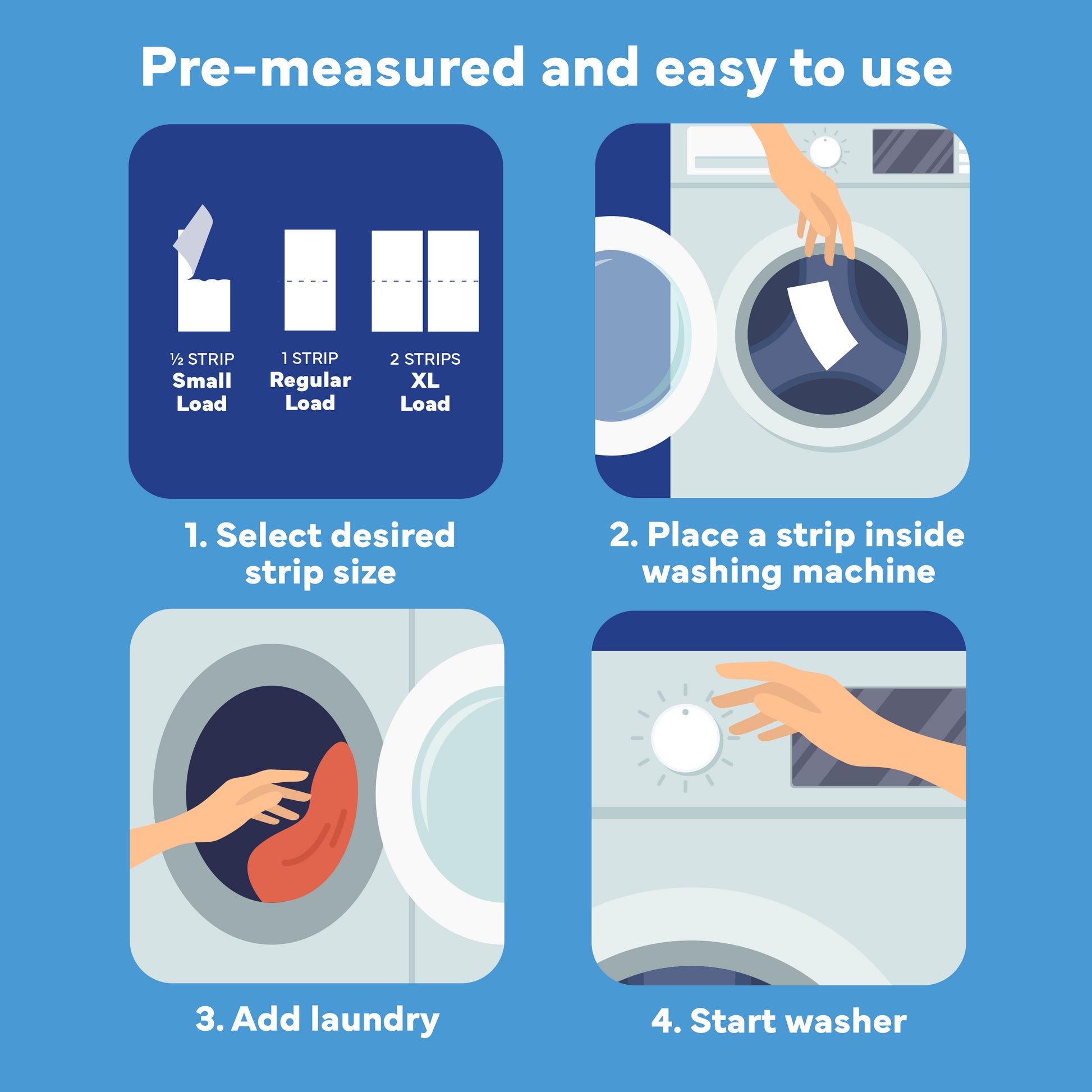 Pre-measured and easy to use

½ STRIP
Small Load

1 STRIP
Regular Load

2 STRIPS
XL Load

1. Select desired strip size

2. Place a strip inside washing machine

3. Add laundry

4. Start washer