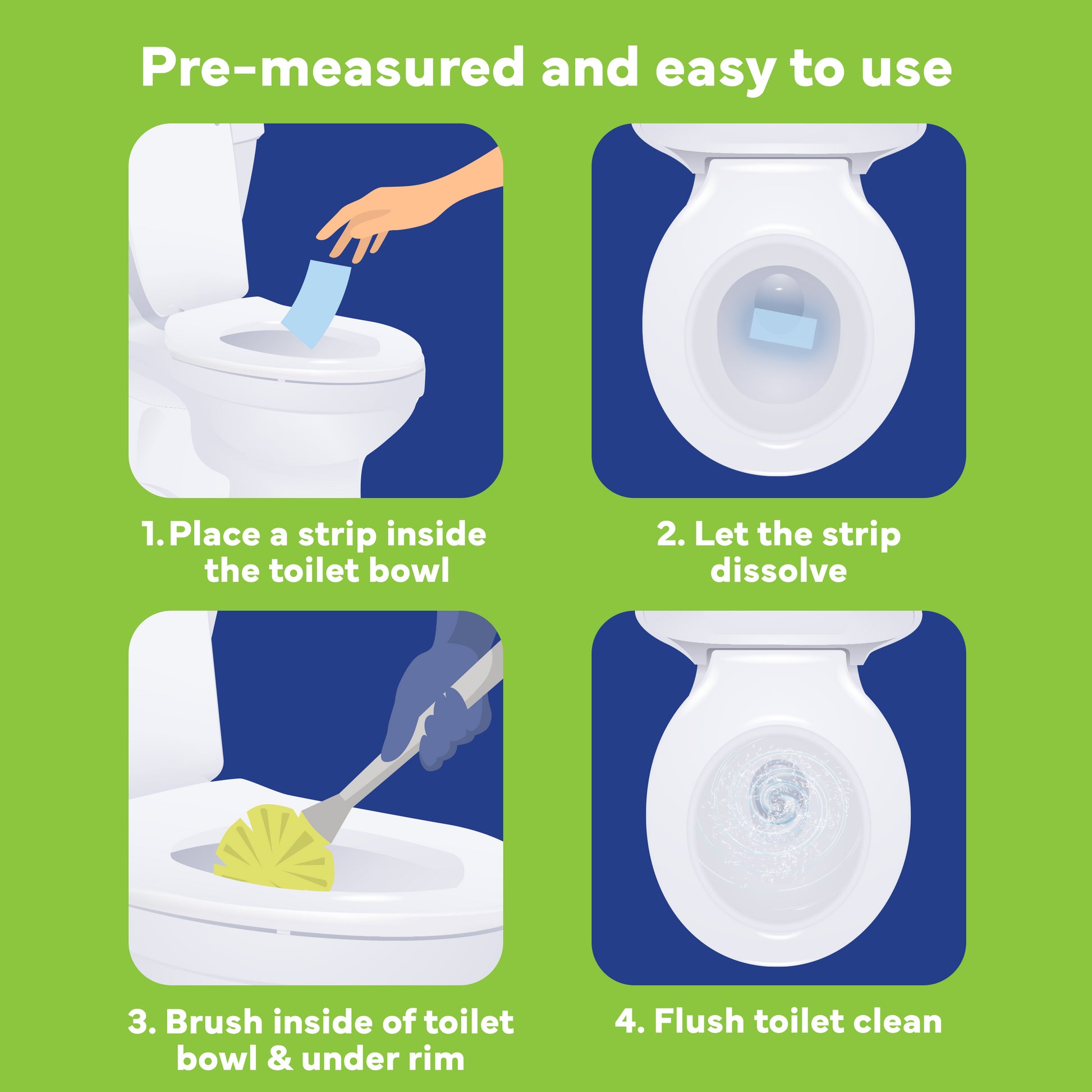 Pre-measured and easy to use

1. Place a strip inside the toilet bowl

2. Let the strip dissolve

3. Brush inside of toilet bowl & under rim

4. Flush toilet clean